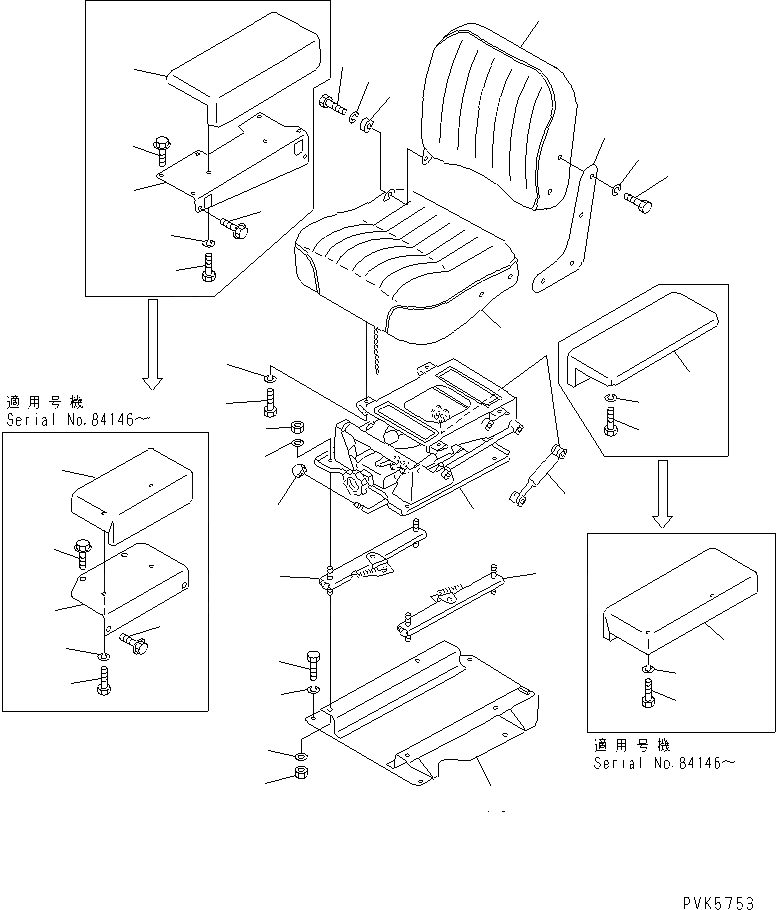 適用号機
Serial No.84146~

適用号機
Serial No.84146~

PVK5753