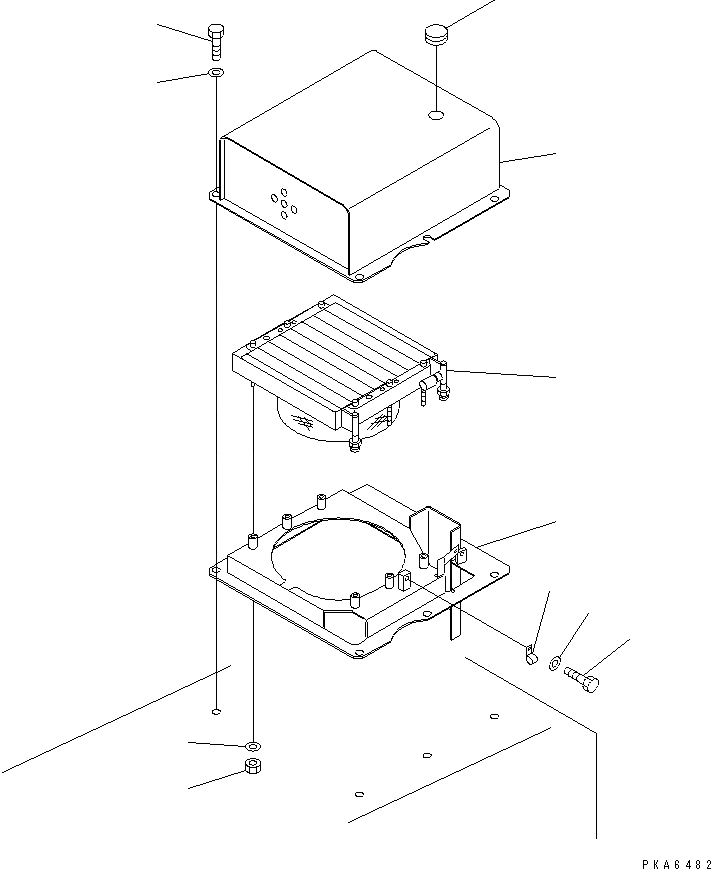 PKA6482