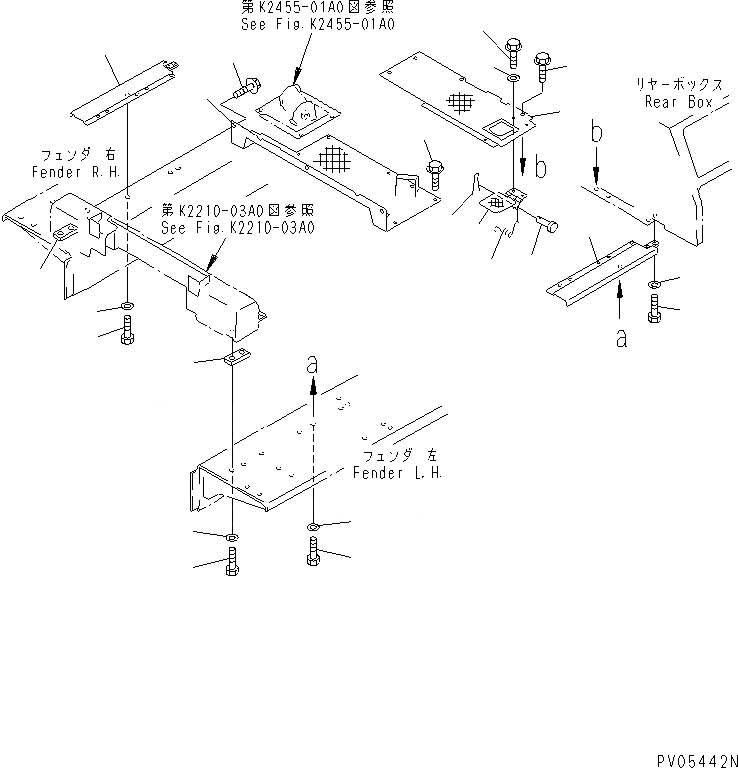 第K2455-01A0図参照
See Fig.K2455-01A0

リヤーボックス
Rear Box

b

b

フェンダ 右
Fender R.H.

第K2210-03A0図参照
See Fig.K2210-03A0

a

a

フェンダ 左
Fender L.H.

PV05442N