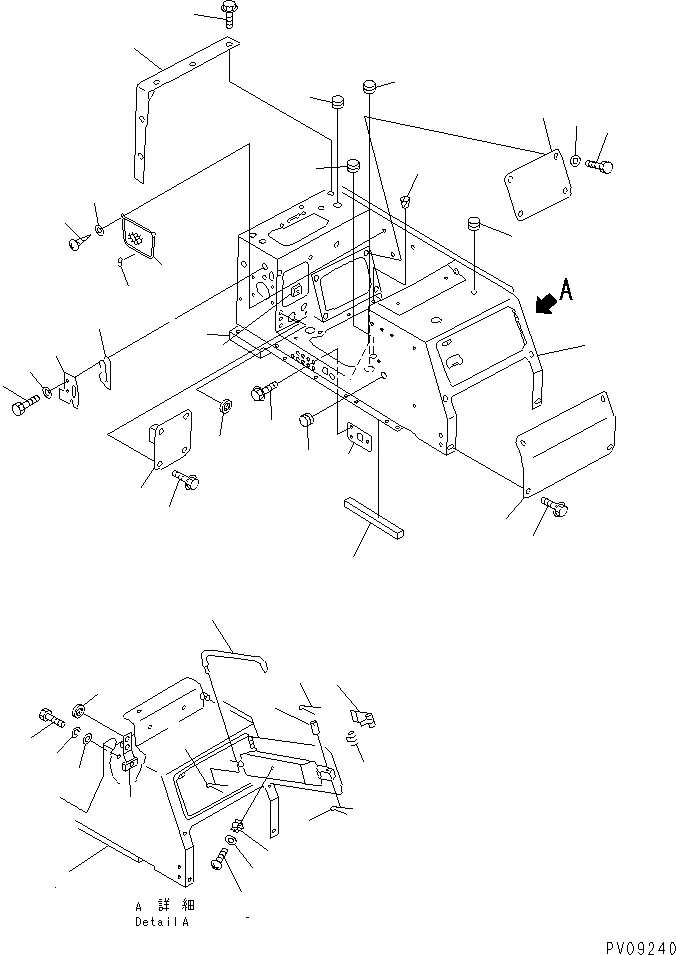 A

A 詳 細
Detail A

PV09240