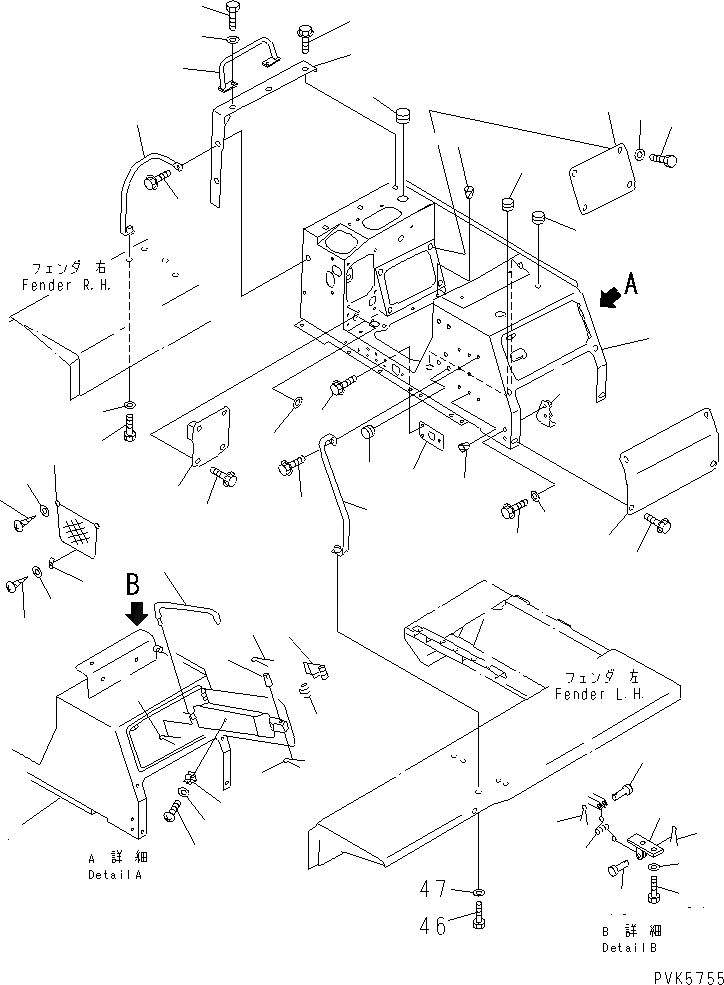 フェンダ 右
Fender R.H.

A

B

フェンダ 左
Fender L.H.

A 詳細
Detail A

47
46

B 詳細
Detail B

PVK5755