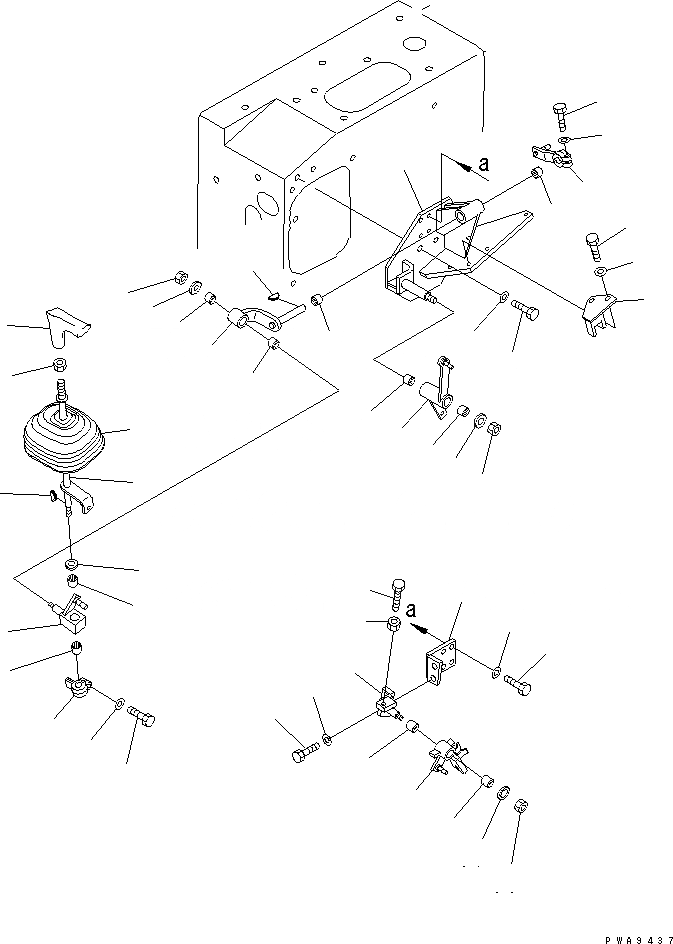 a

a

PWA9437