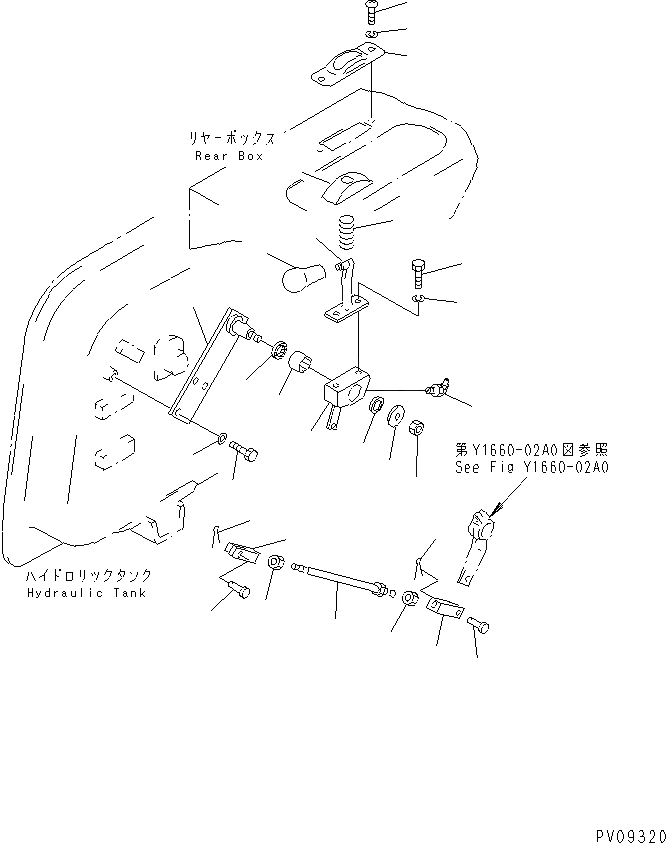 リヤーボックス
Rear Box

第Y1660-02A0図参照
See Fig Y1660-02A0

ハイドロリックタンク
Hydraulic Tank

PV09320