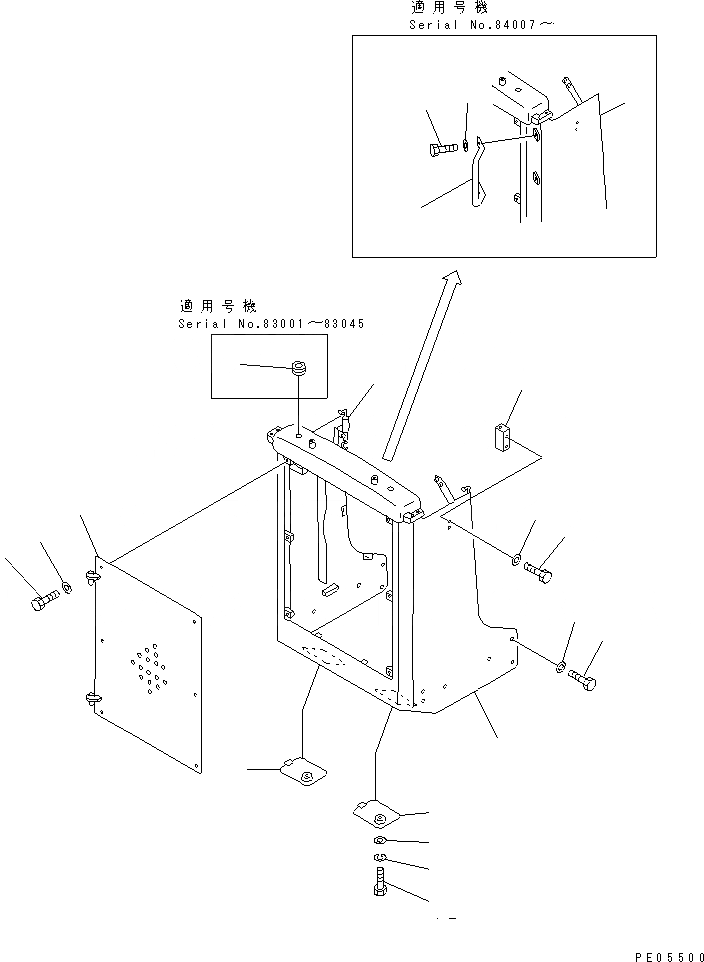 適用号機
Serial No.84007～

適用号機
Serial No.83001～83045

PE05500