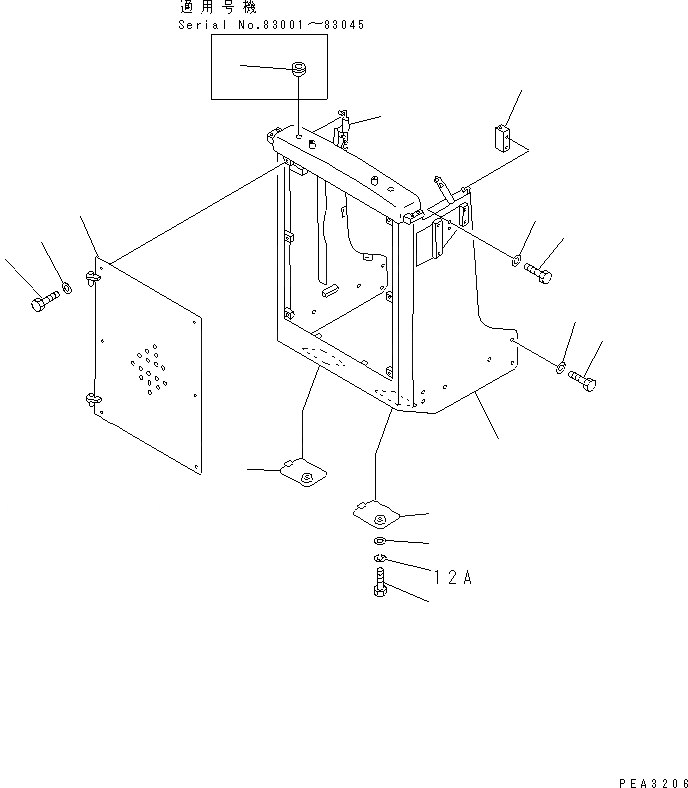 適用号機
Serial No.83001～83045

12A

PEA3206