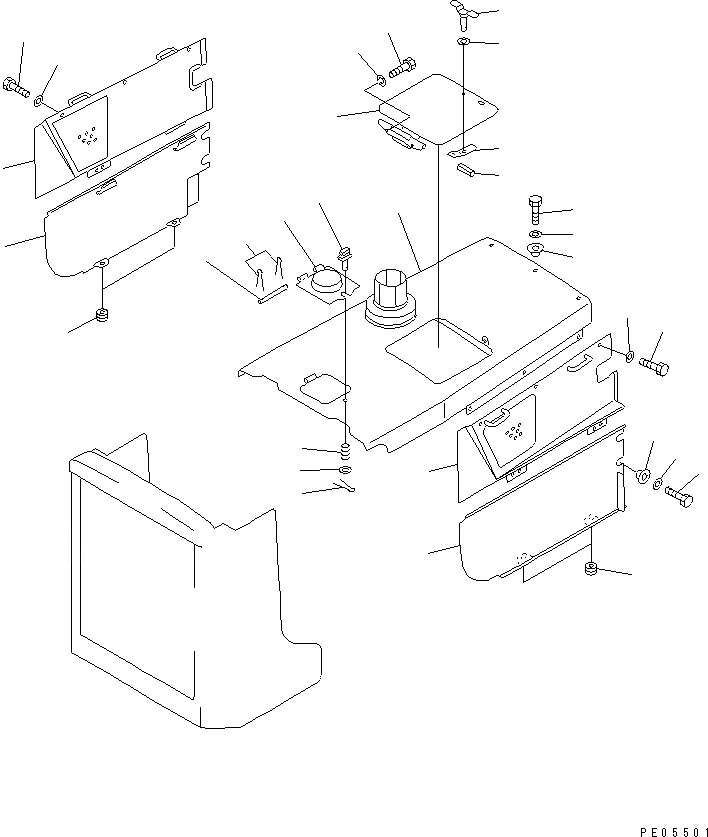 PE05501