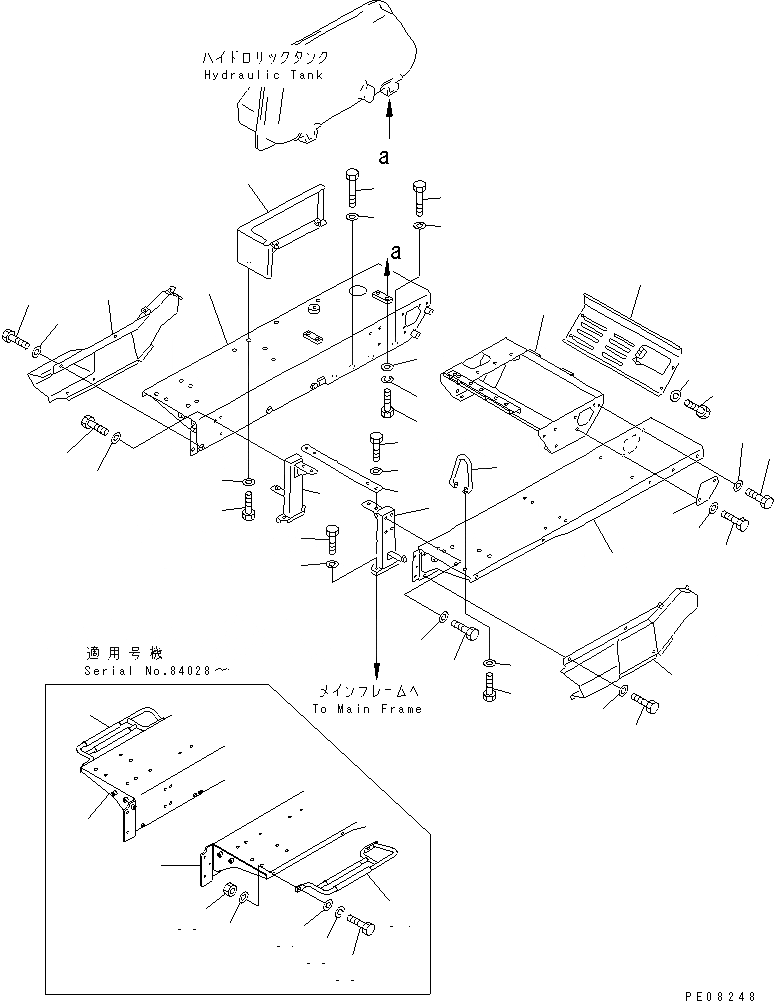 ハイドロリックタンク
Hydraulic Tank

a

a

適用号機
Serial No.84028～

メインフレームへ
To Main Frame

PE08248