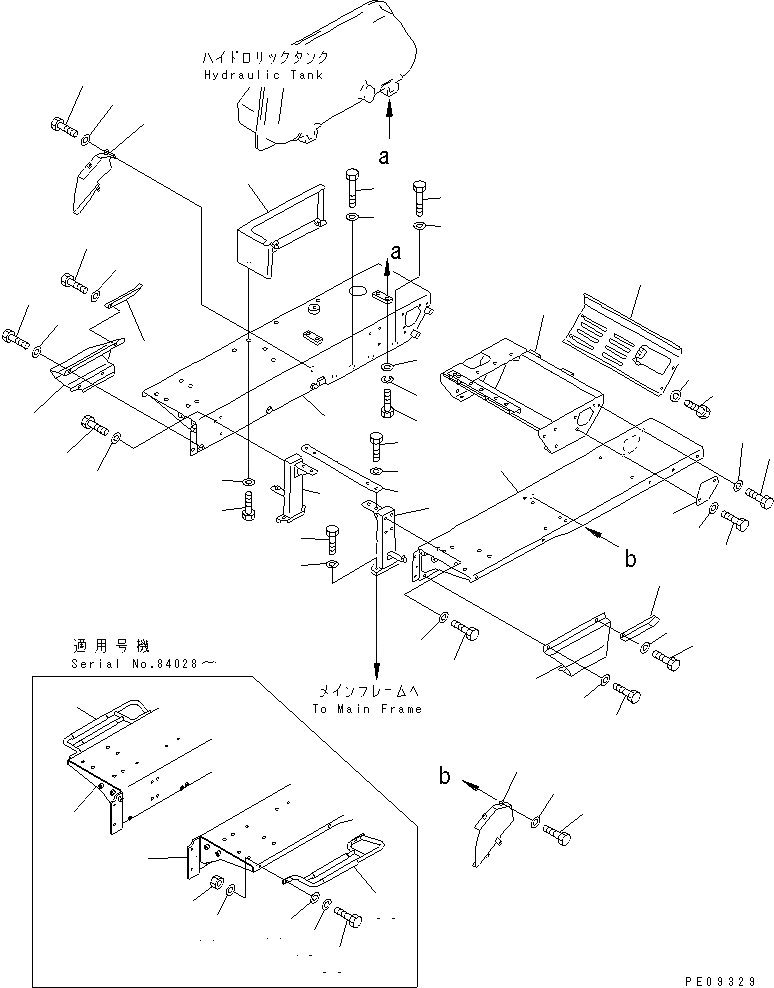 ハイドロリックタンク
Hydraulic Tank

a

a

b

適用号機
Serial No.84028～

メインフレームへ
To Main Frame

b

PE09329