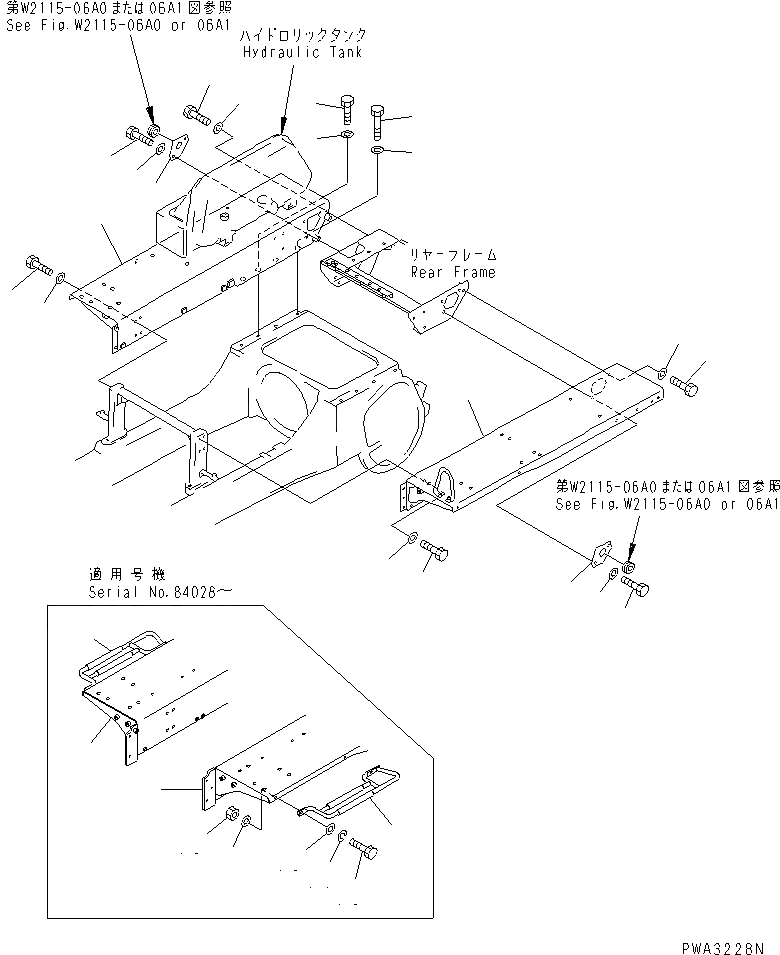 第W2115-06A0または06A1図参照
See Fig.W2115-06A0 or 06A1

ハイドロリックタンク
Hydraulic Tank

リヤーフレーム
Rear Frame

第W2115-06A0または06A1図参照
See Fig.W2115-06A0 or 06A1

適用号機
Serial No.84026~

PWA3228N