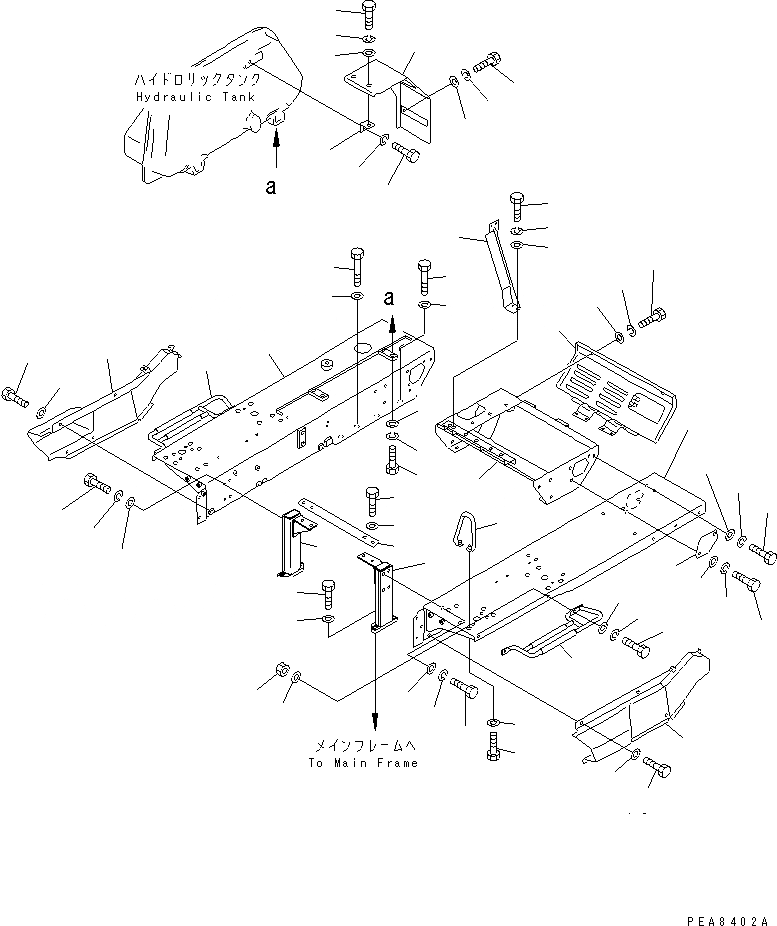 ハイドロリックタンク
Hydraulic Tank

a

a

メインフレームへ
To Main Frame

PEA8402A