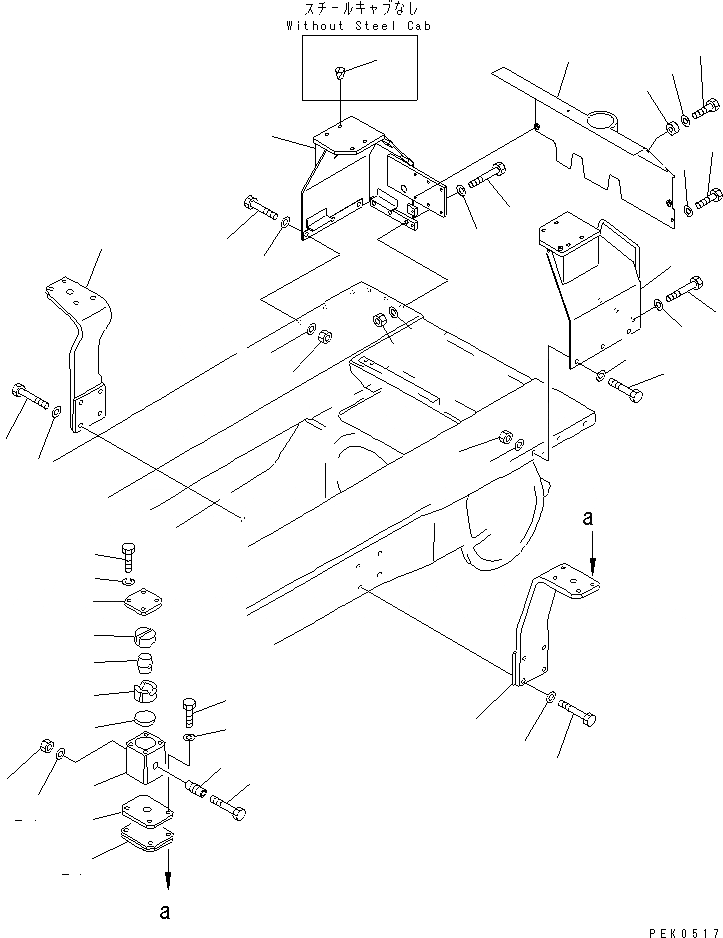 スチールキャブなし
Without Steel Cab

a

a

PEK0517