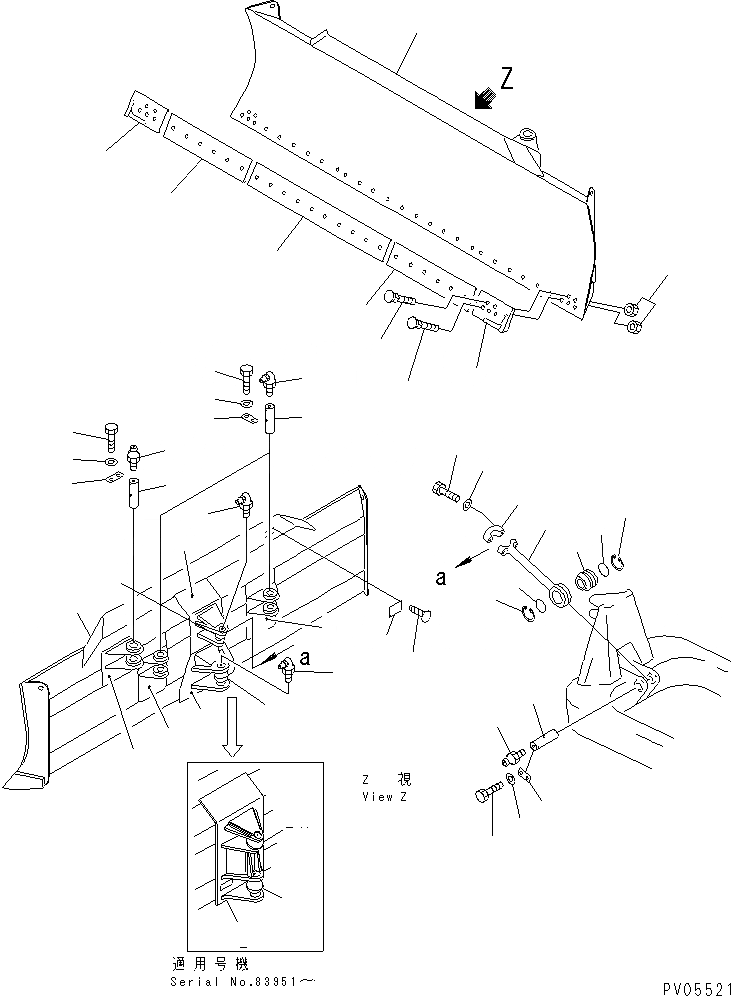 Z

a

a

Z 視
View Z

適用号機
Serial No.83951～

PV05521