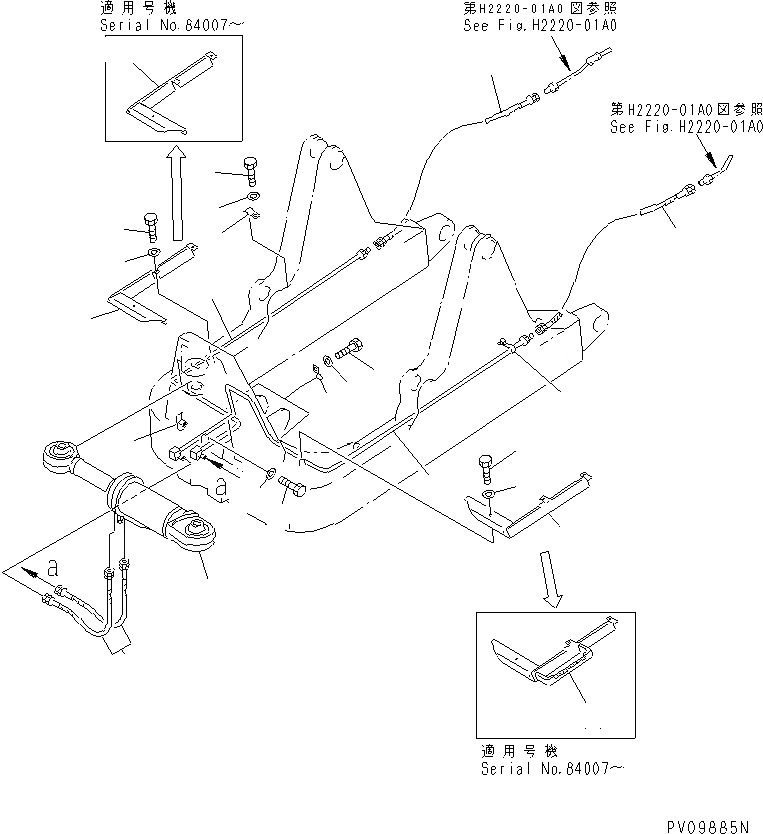 適用号機
Serial No.84007～

第H2220-01A0図参照
See Fig.H2220-01A0

第H2220-01A0図参照
See Fig.H2220-01A0

a

a

適用号機
Serial No.84007～

PV09885N