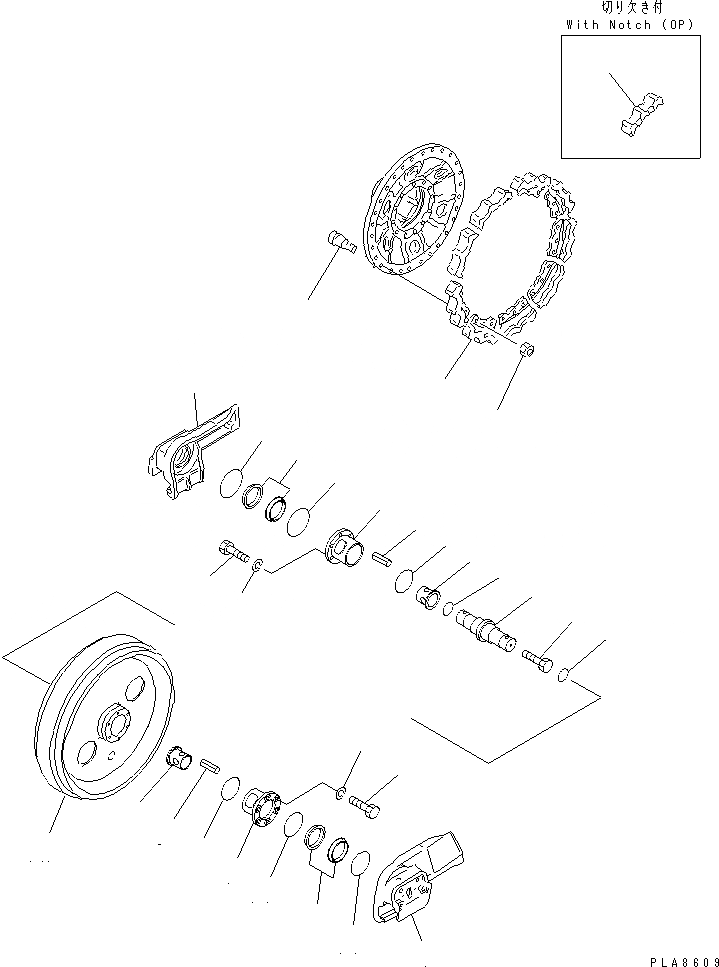 切り欠き付
With Notch (OP)

PLA8609