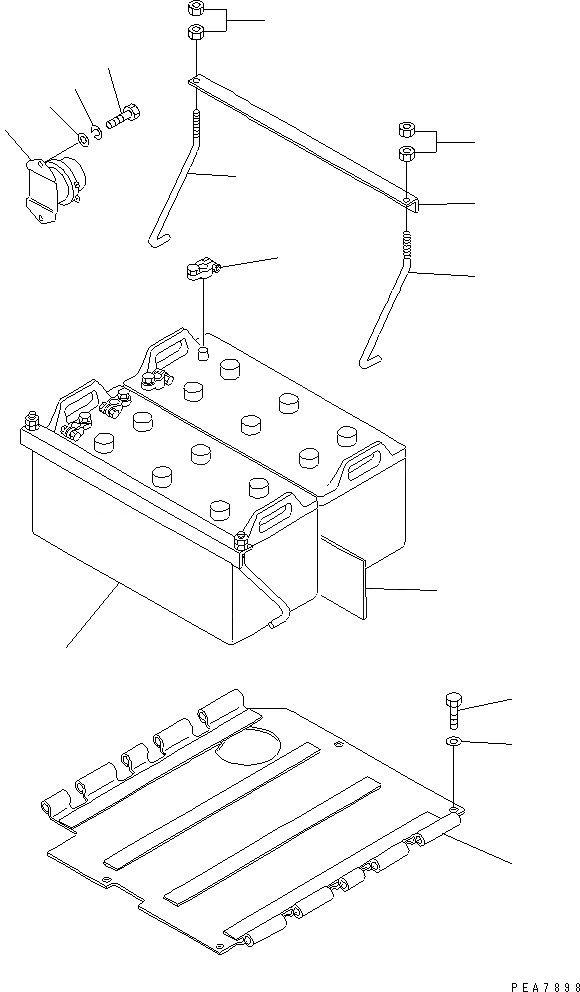 PEA7898