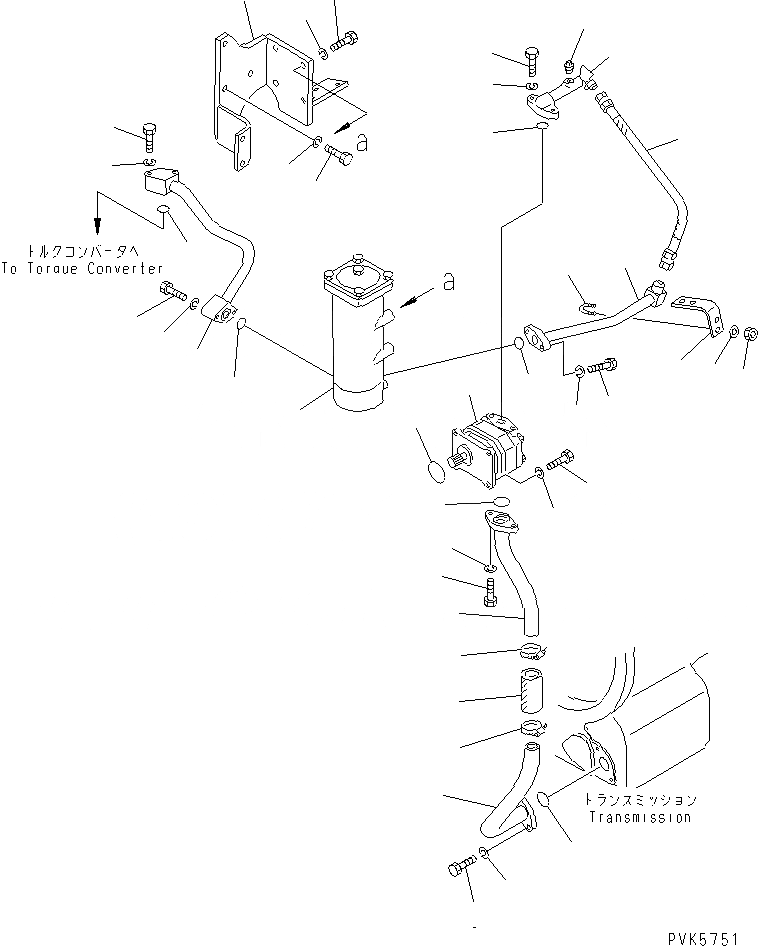 a

トルクコンバータへ
To Toraue Converter

a

トランスミッション
Transmission

PVK5751