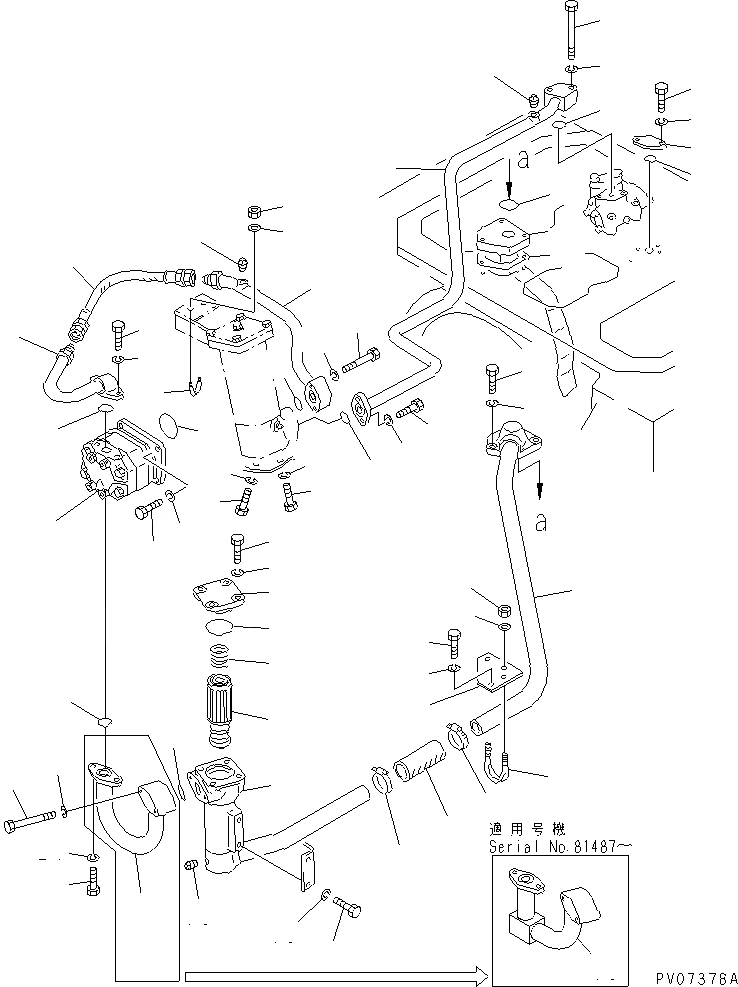 a

a

適用号機
Serial No.81487~

PV07378A