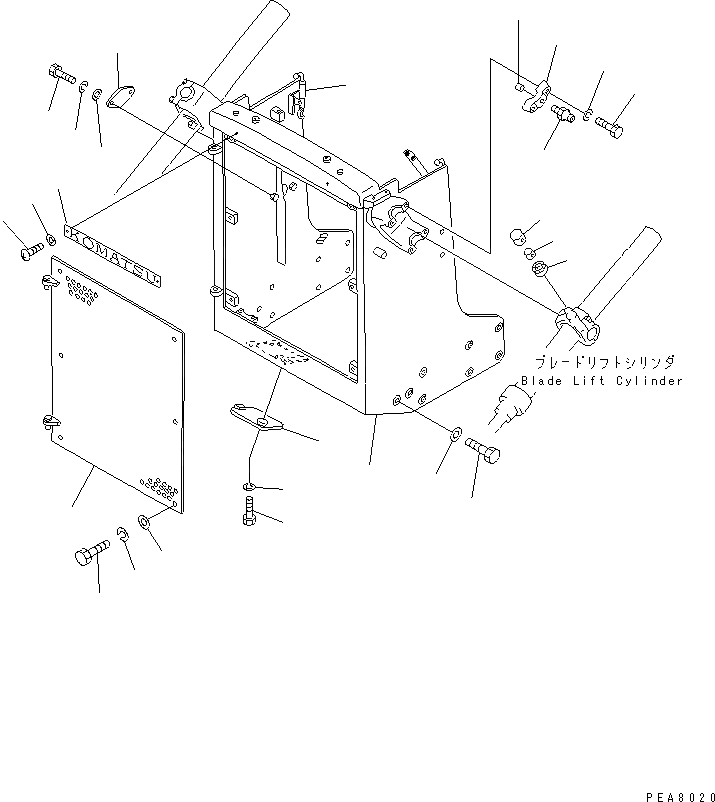 KOMATSU

ブレードリフトシリンダ
Blade Lift Cylinder

PEA8020