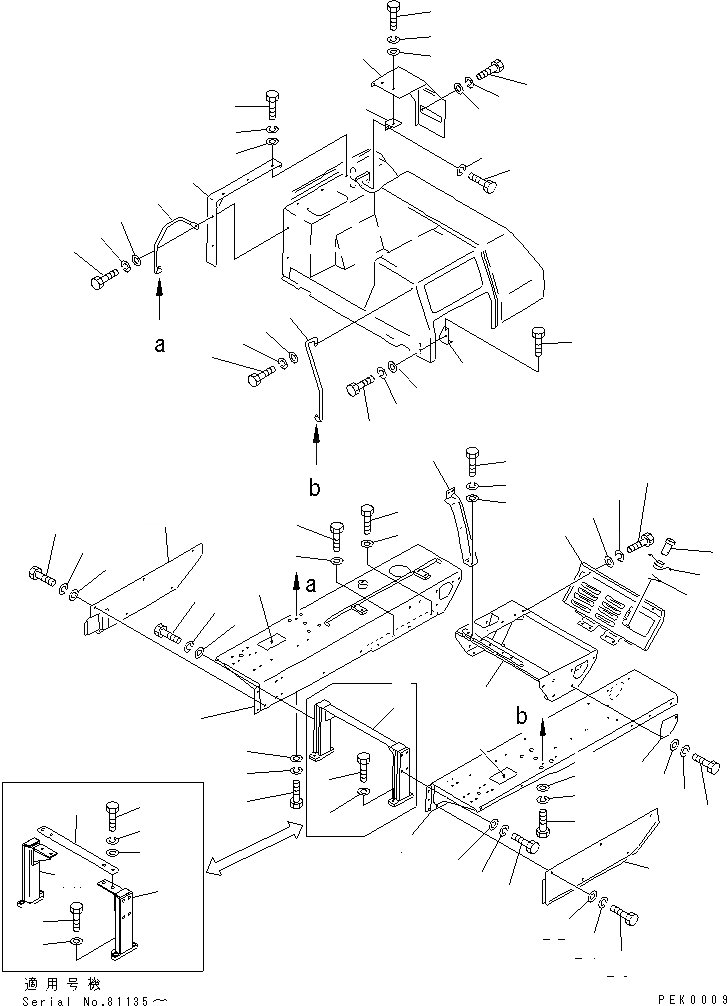 a

b

a

b

適用号機
Serial No.81135～

PEK0009