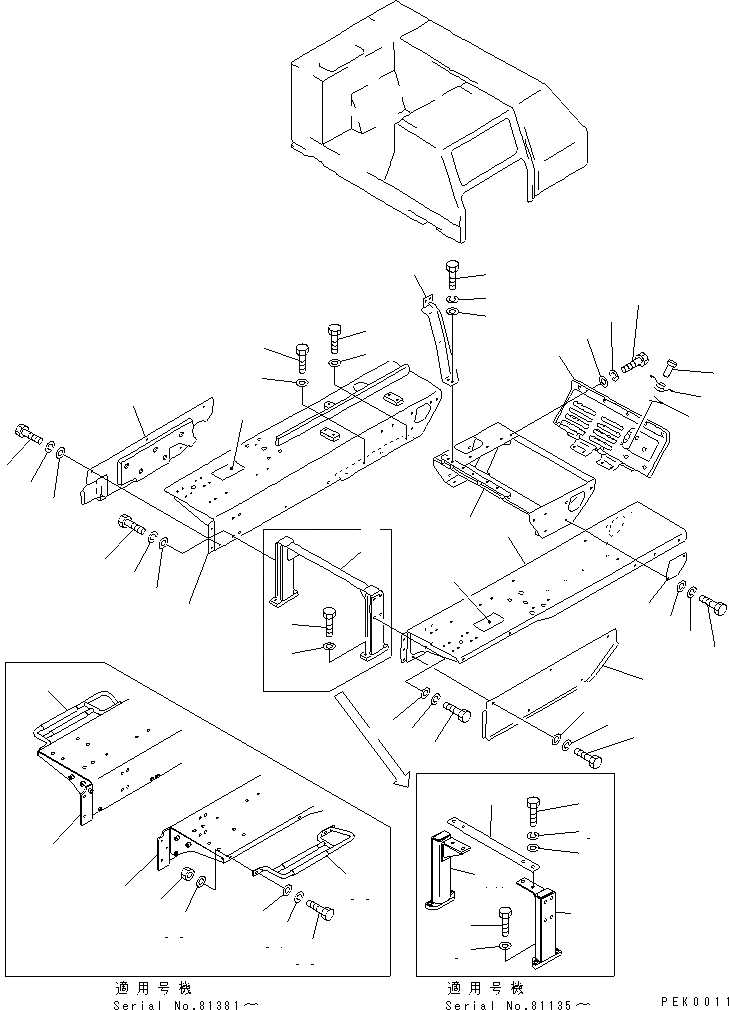 適用号機
Serial No.81381～

適用号機
Serial No.81135～

PEK0011