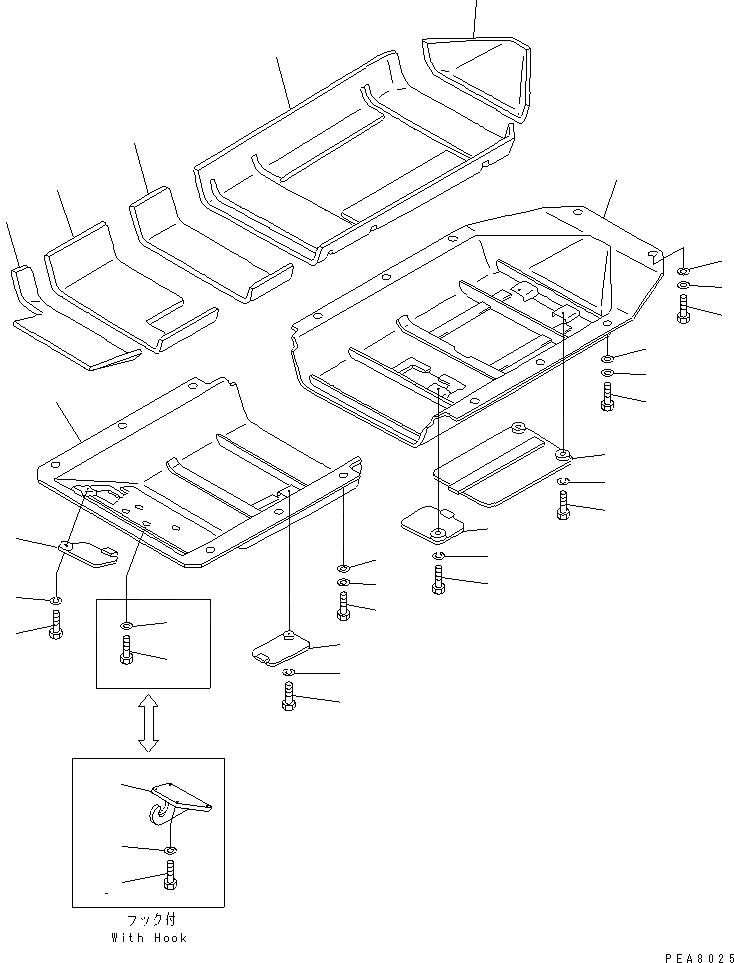 フック付
With Hook

PEA8025