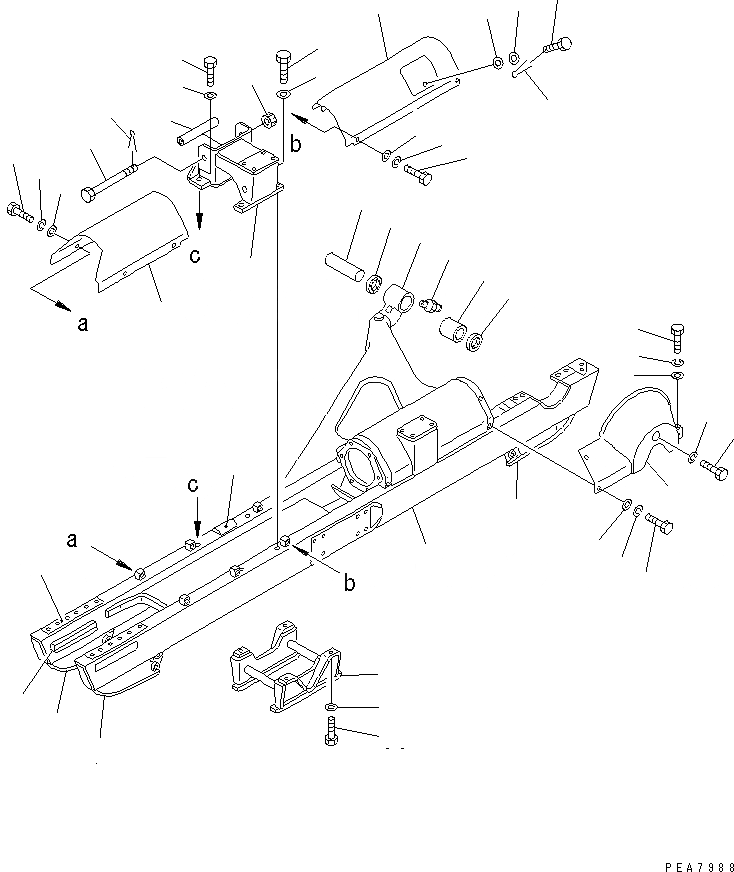 b

c

a

c

a

b

PEA7988