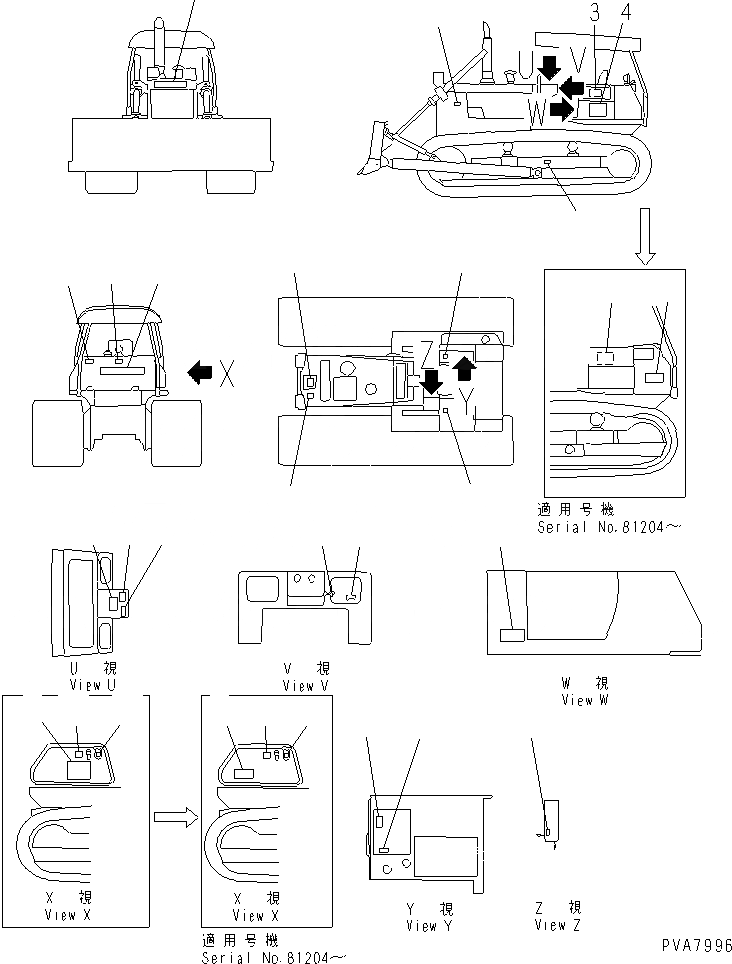 3 4

U V

W

X

Z

Y

適用号機
Serial No.81204～

U 視
View U

V 視
View V

W 視
View W

X 視
View X

X 視
View X

適用号機
Serial No.81204～

Y 視
View Y

Z 視
View Z

PVA7996