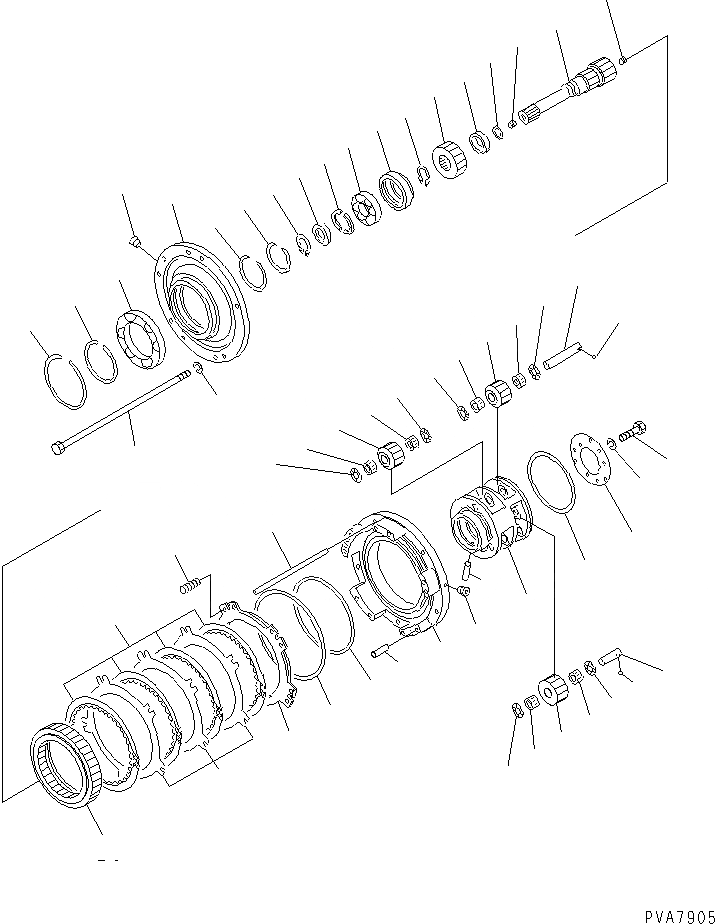 PVA7905