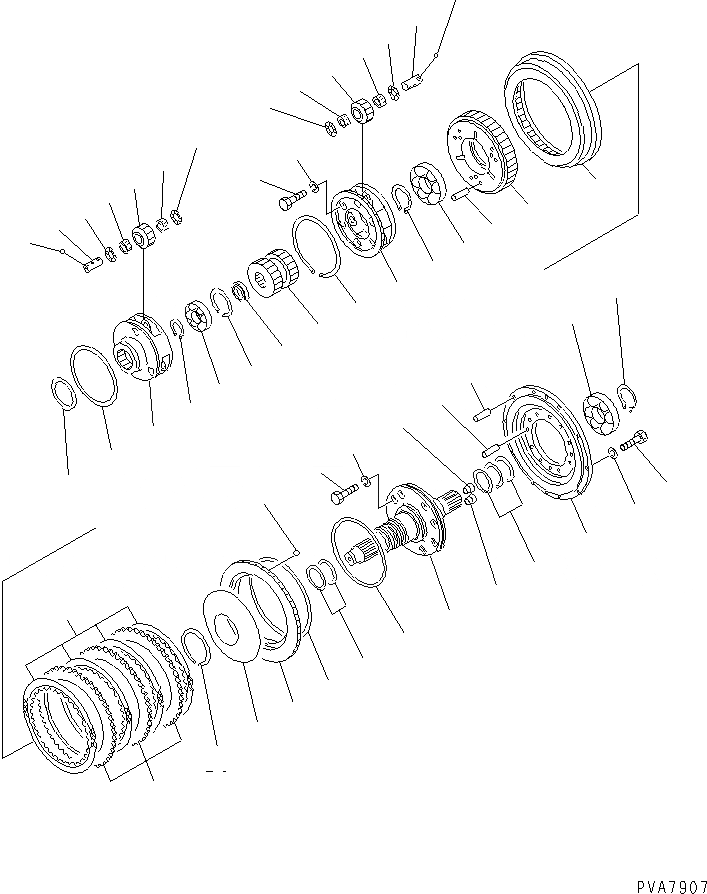 PVA7907