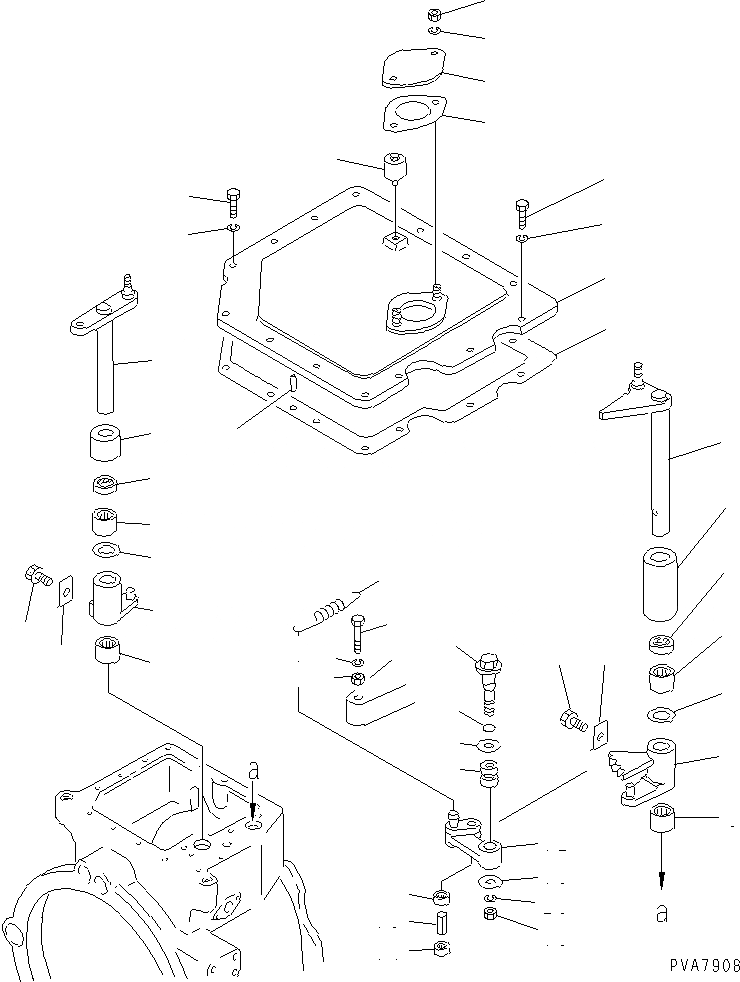 a

a

PVA7908