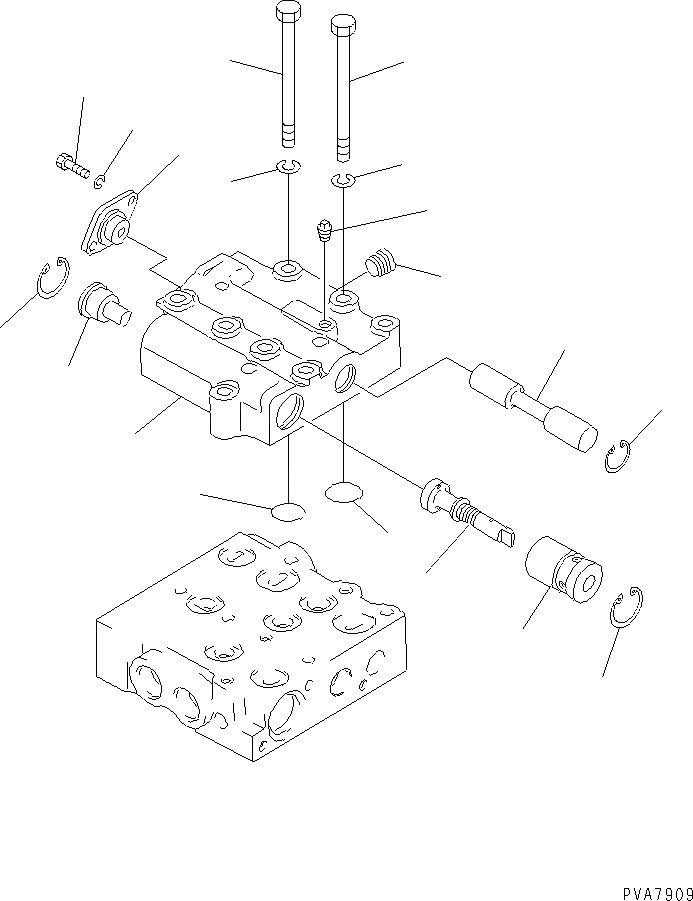 PVA7909