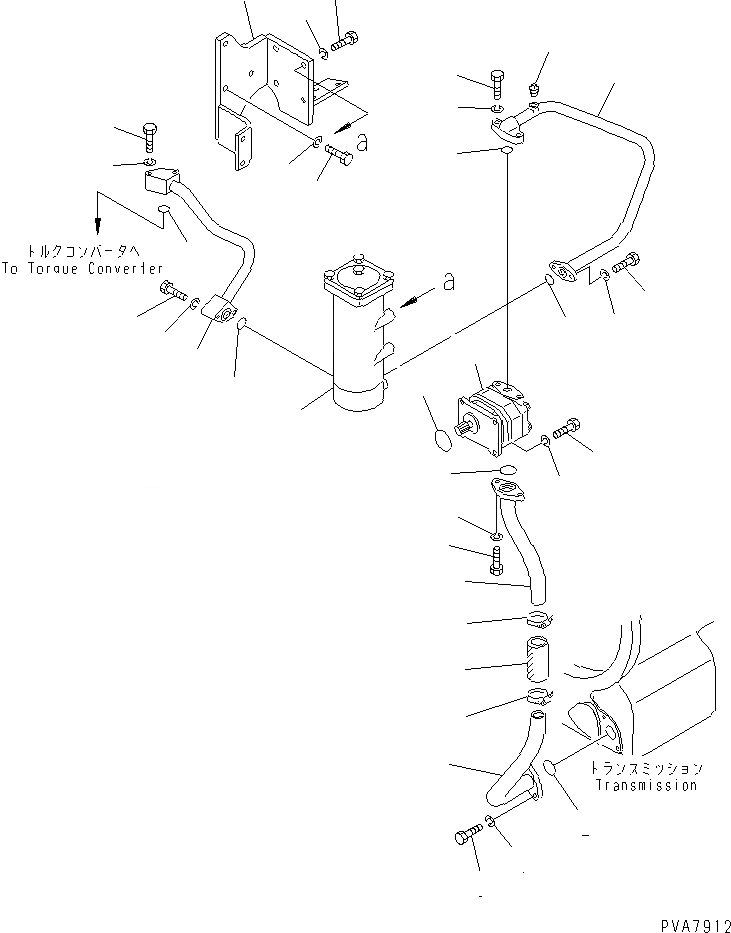 a

トルクコンバータへ
To Torque Converter

a

トランスミッション
Transmission

PVA7912