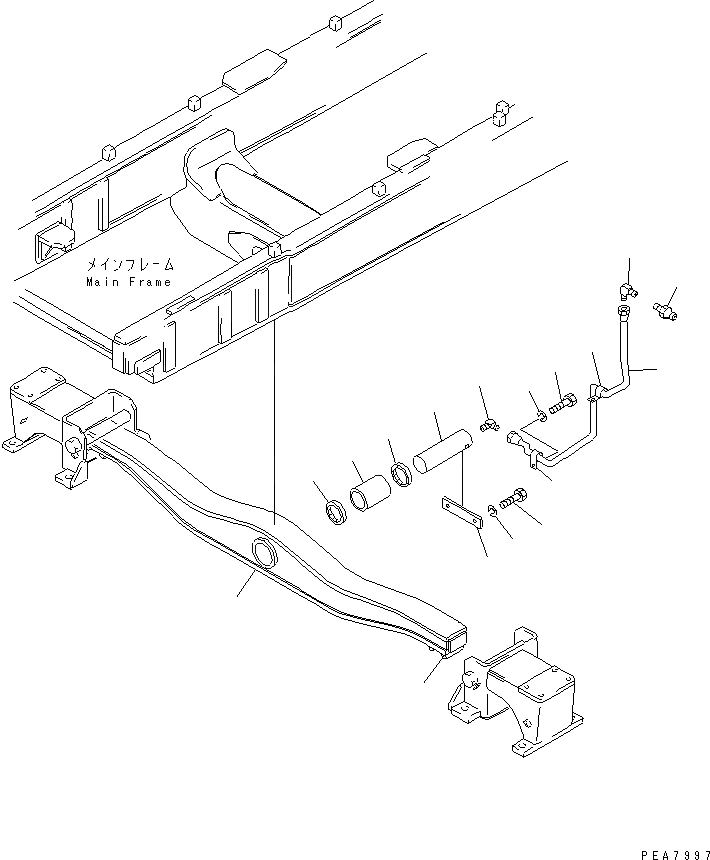 メインフレーム
Main Frame

PEA7997