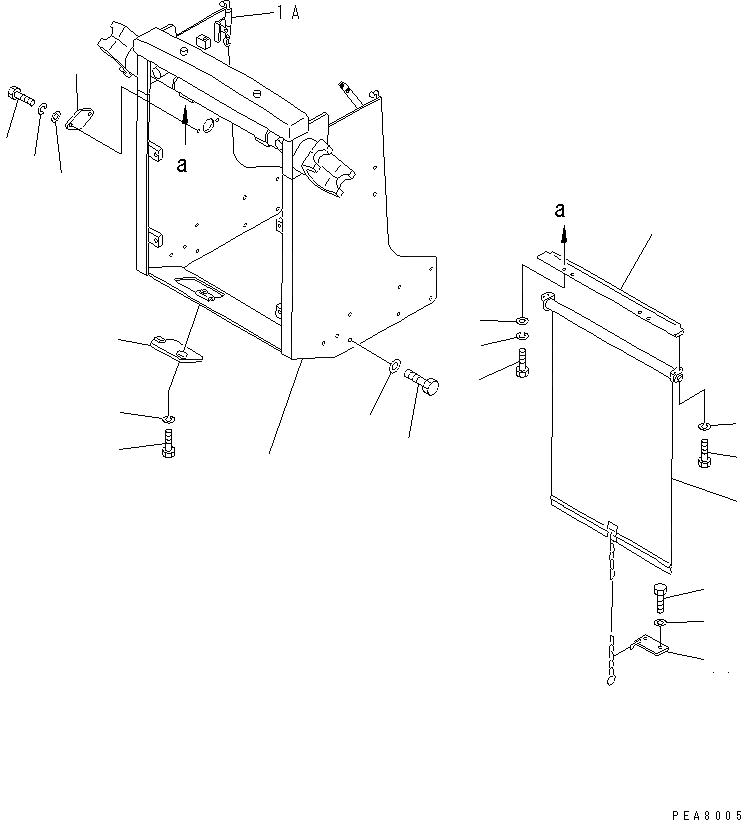 1 A

a

a

PEA8005