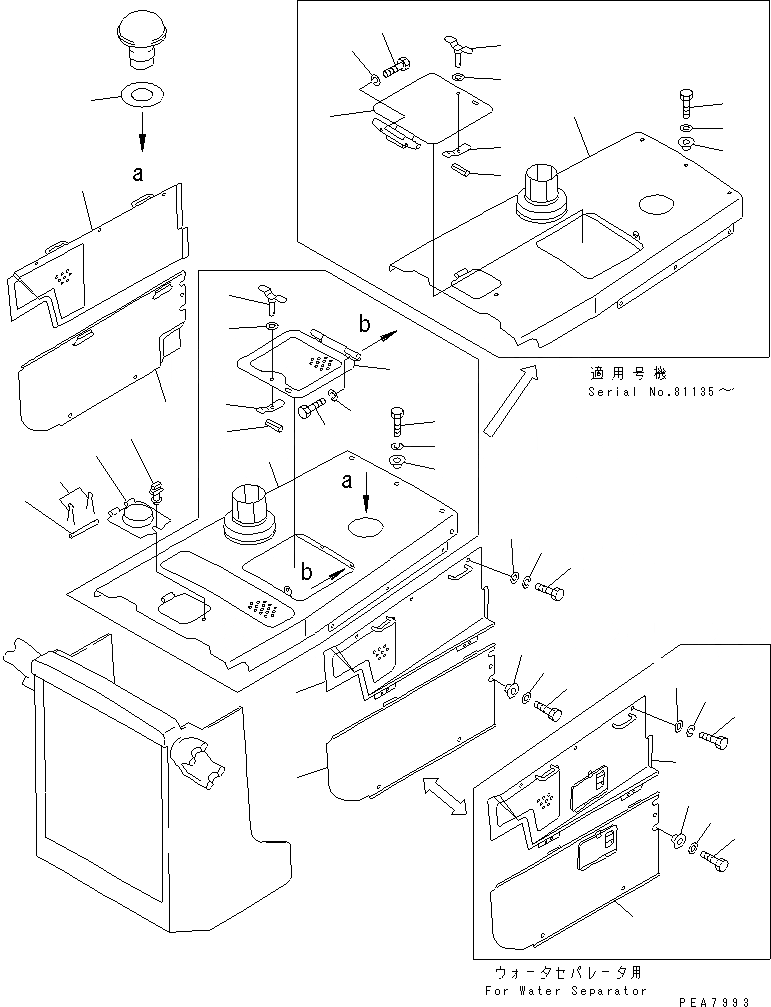 a

b

a

b

適用号機
Serial No.81135～

ウォータセパレータ用
For Water Separator

PEA7993