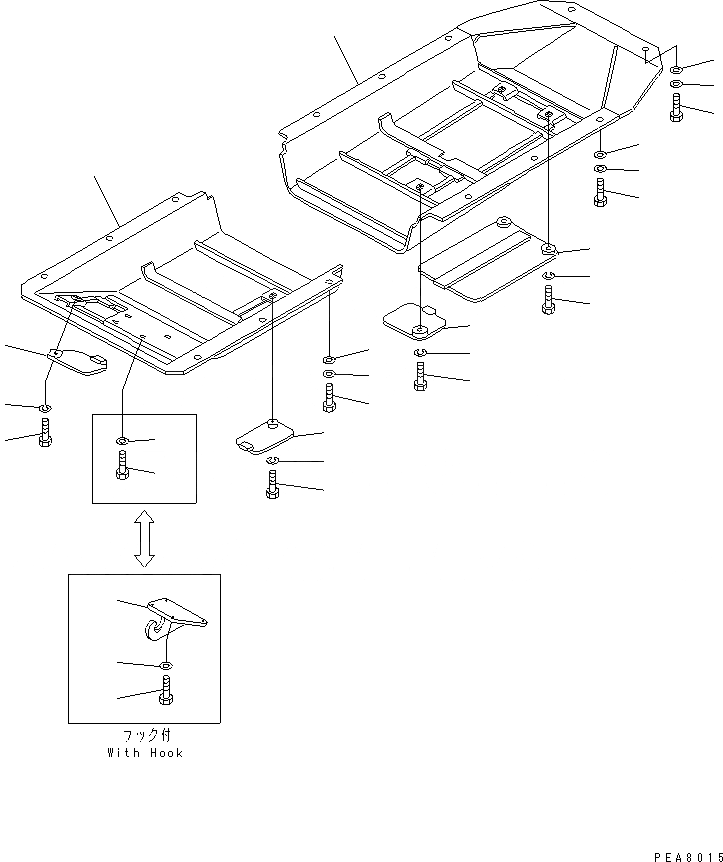 フック付
With Hook

PEA8015