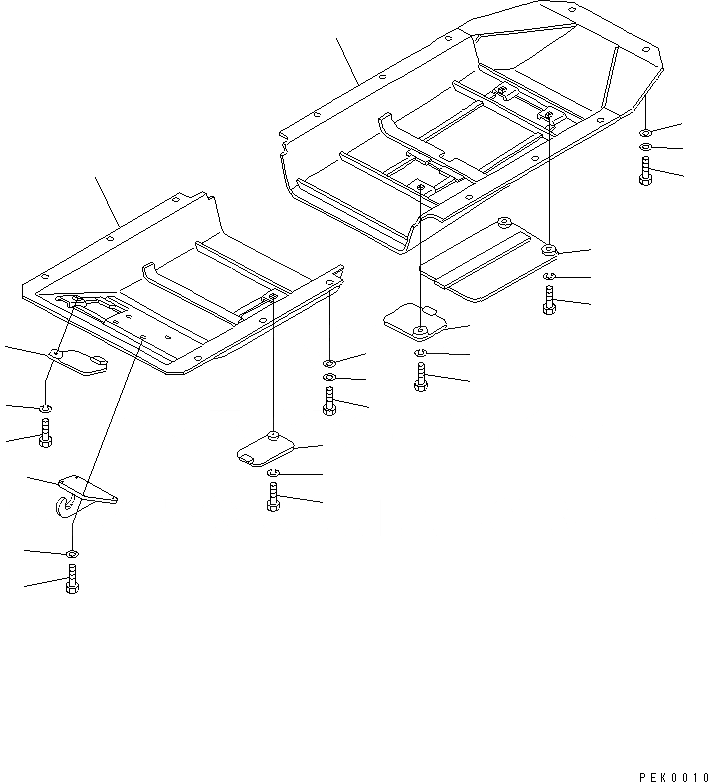 PEK0010