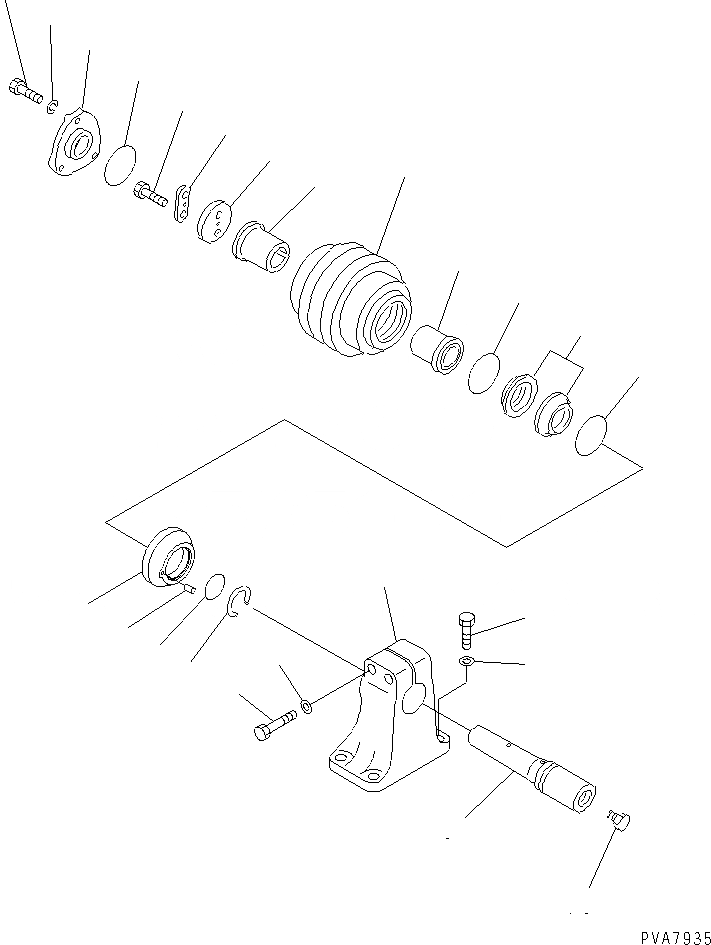 PVA7935