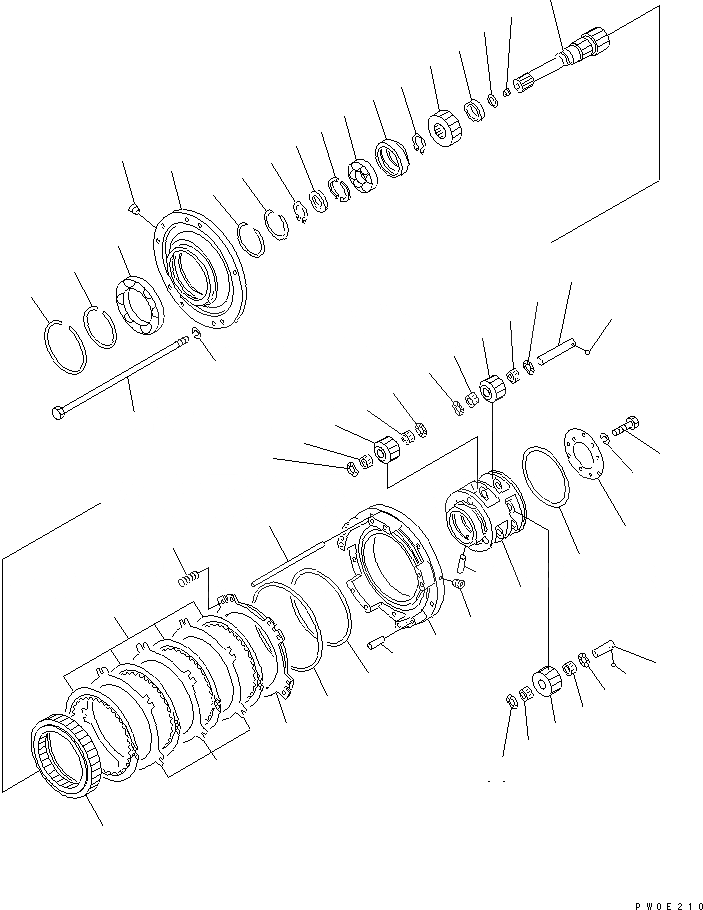 PW0E210