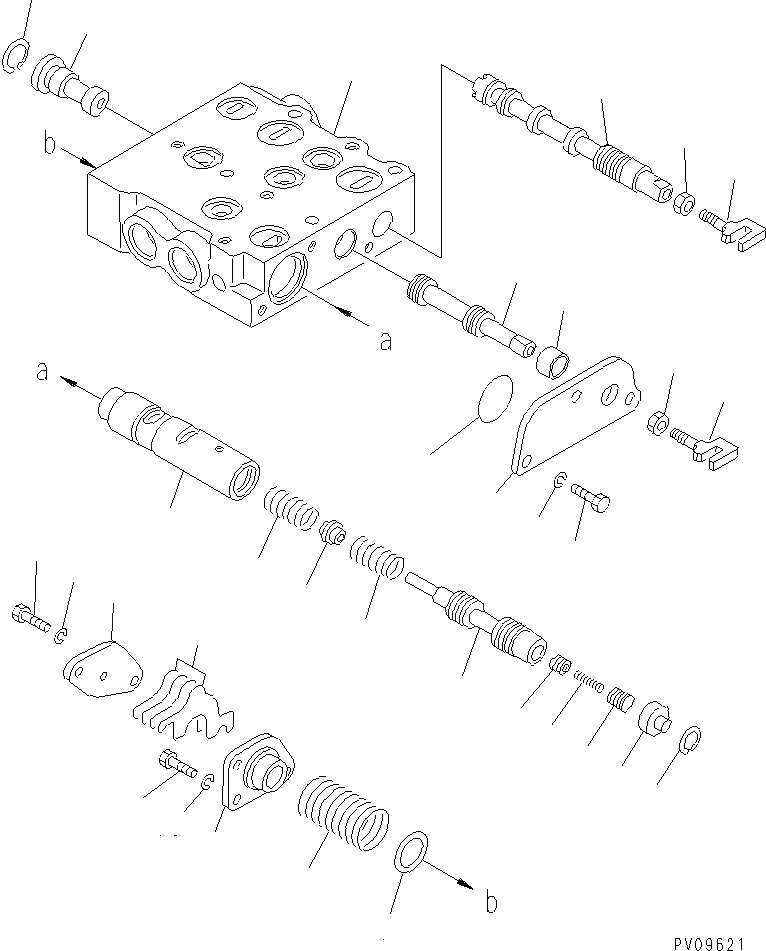 b
a
a
b
PV09621