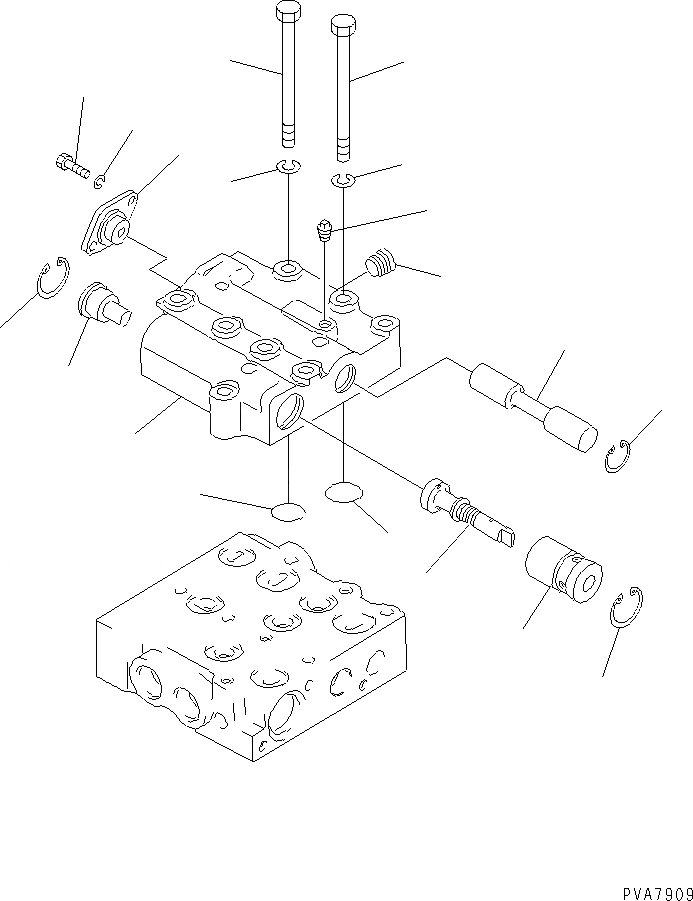 PVA7909