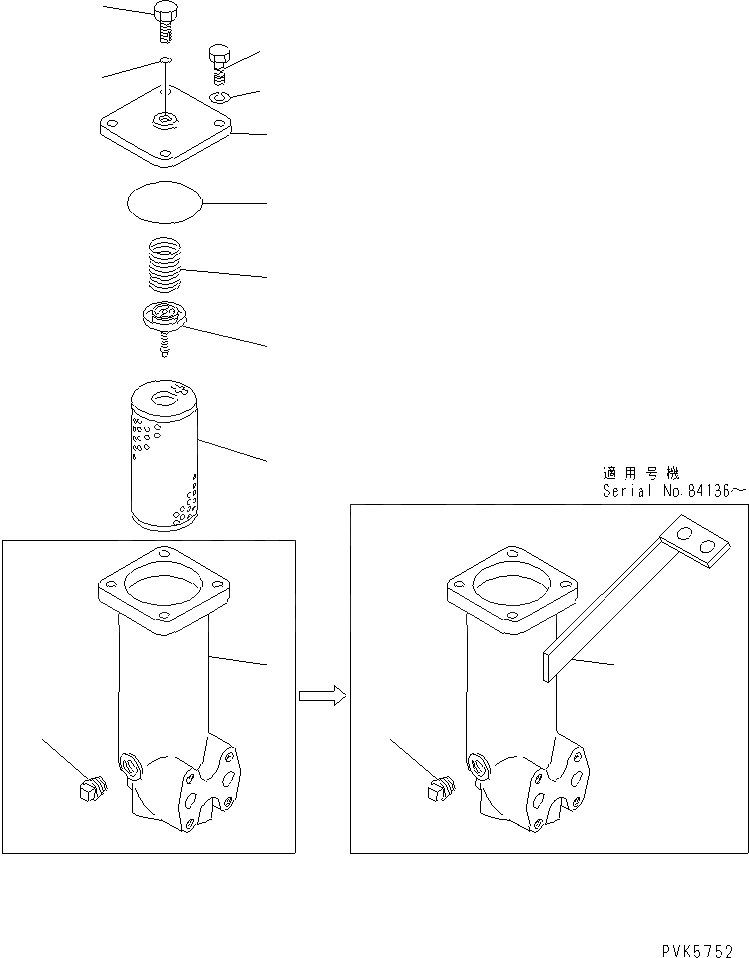 適用号機
Serial No.84136～

PVK5752