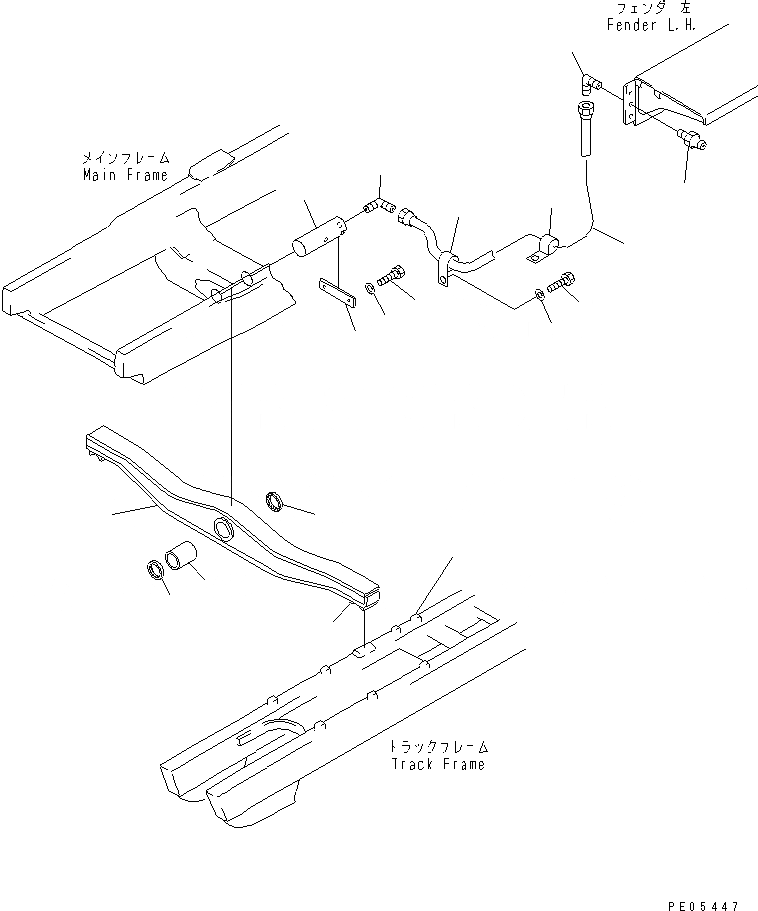 フェンダ 左
Fender L.H.

メインフレーム
Main Frame

トラックフレーム
Track Frame

PE05447