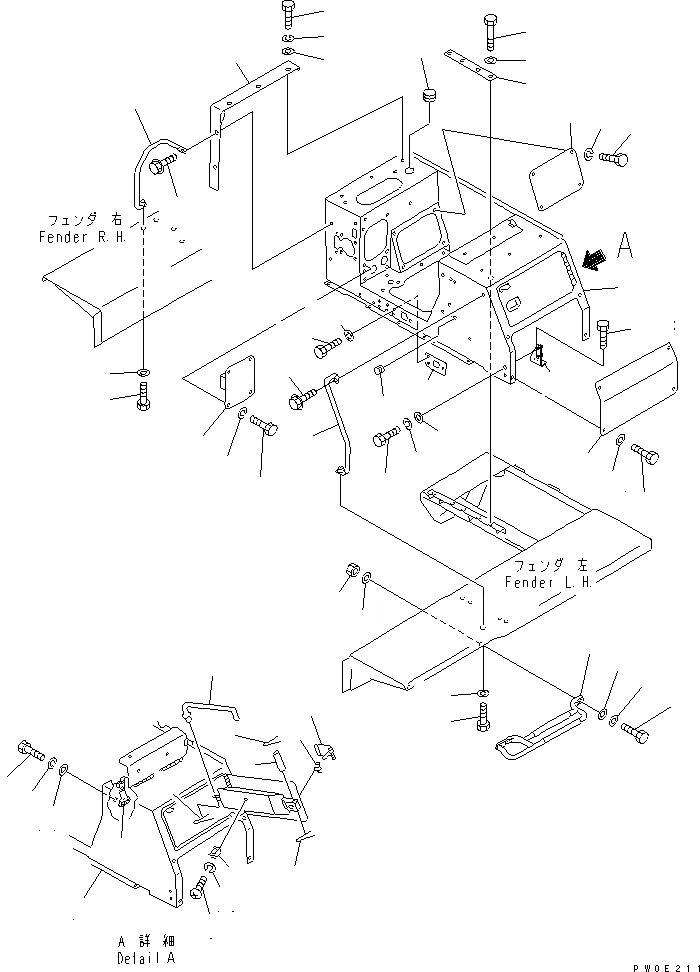 フェンダ 右
Fender R.H.

A

フェンダ 左
Fender L.H.

A 詳細
Detail A

PW0E211