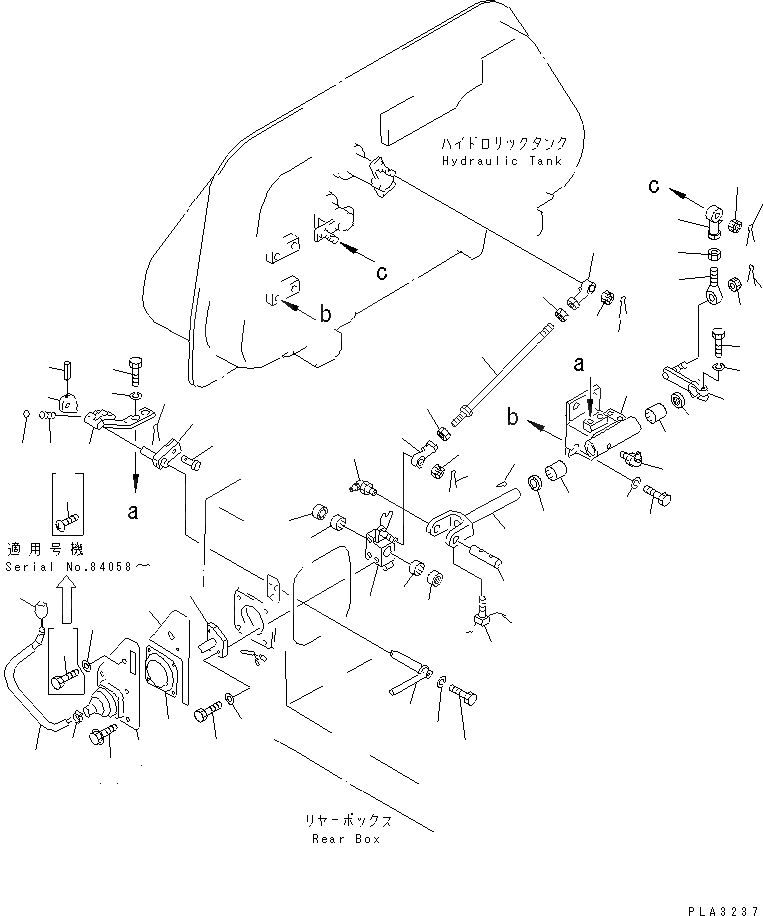 ハイドロリックタンク
Hydraulic Tank

c

c

b

a

b

a

適用号機
Serial No.84058～

リヤーボックス
Rear Box

PLA3237