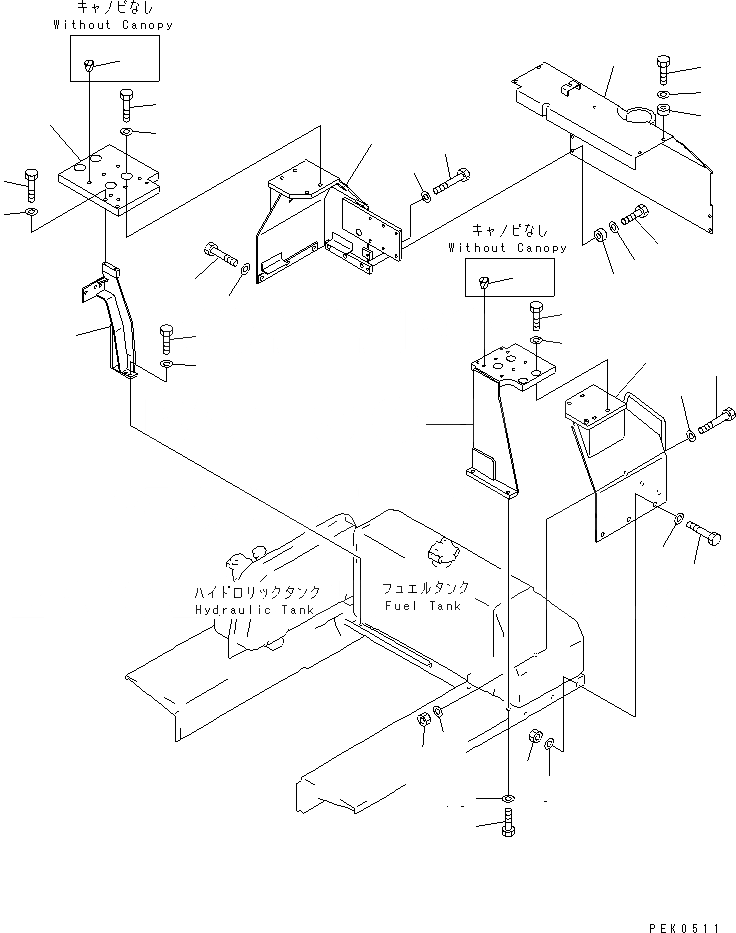 キャノピなし
Without Canopy

キャノピなし
Without Canopy

ハイドロリックタンク
Hydraulic Tank

フュエルタンク
Fuel Tank

PEK0511