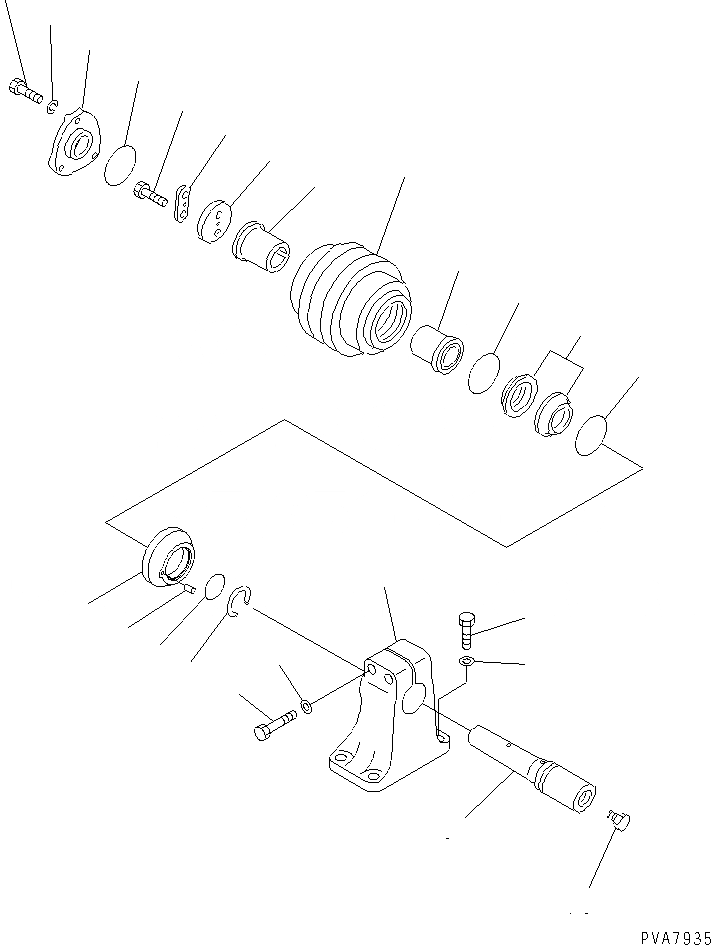 PVA7935