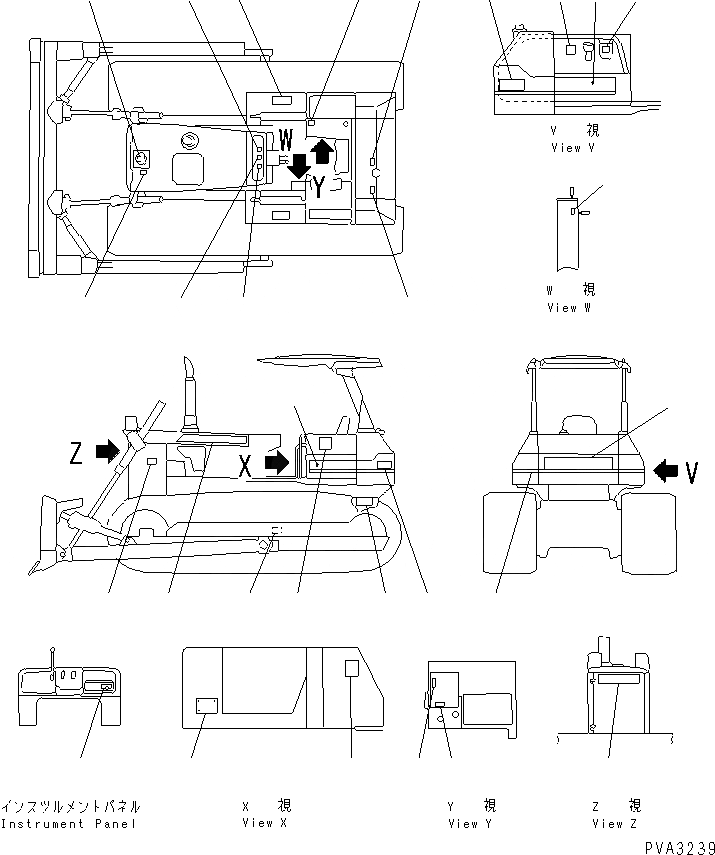 W
Y
V 視
View V
W 視
View W
Z
X
V
インスツルメントパネル
Instrument Panel
X 視
View X
Y 視
View Y
Z 視
View Z
PVA3239