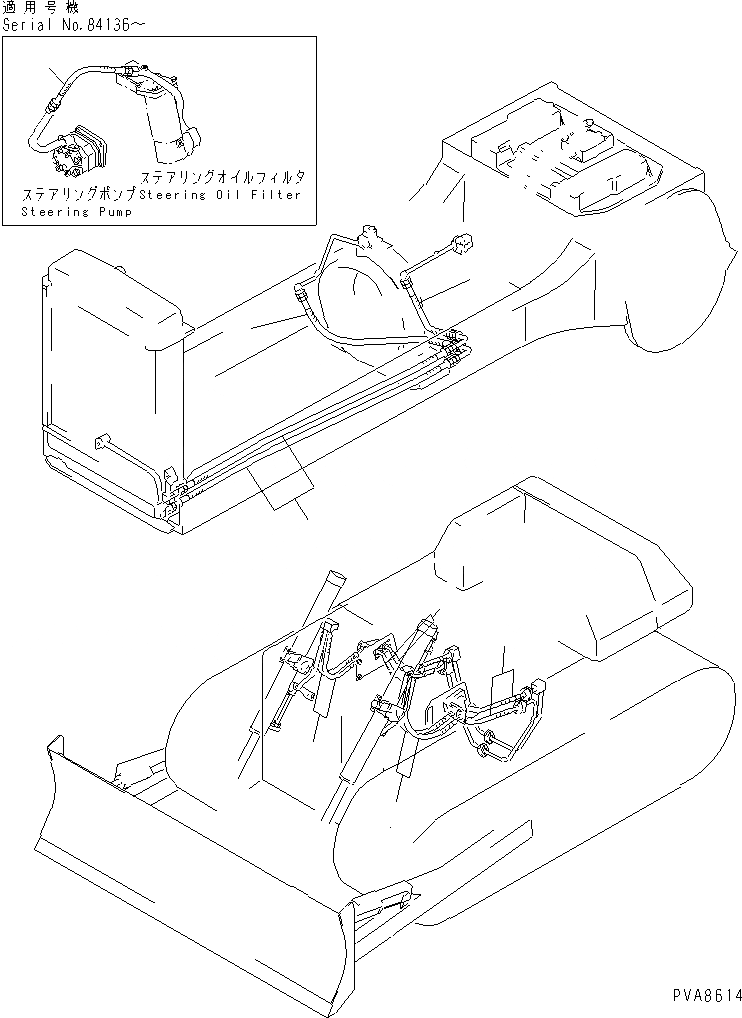 適用号機
Serial No.84136～

ステアリングオイルフィルタ
Steering Oil Filter
ステアリングポンプ
Steering Pump

PVA8614