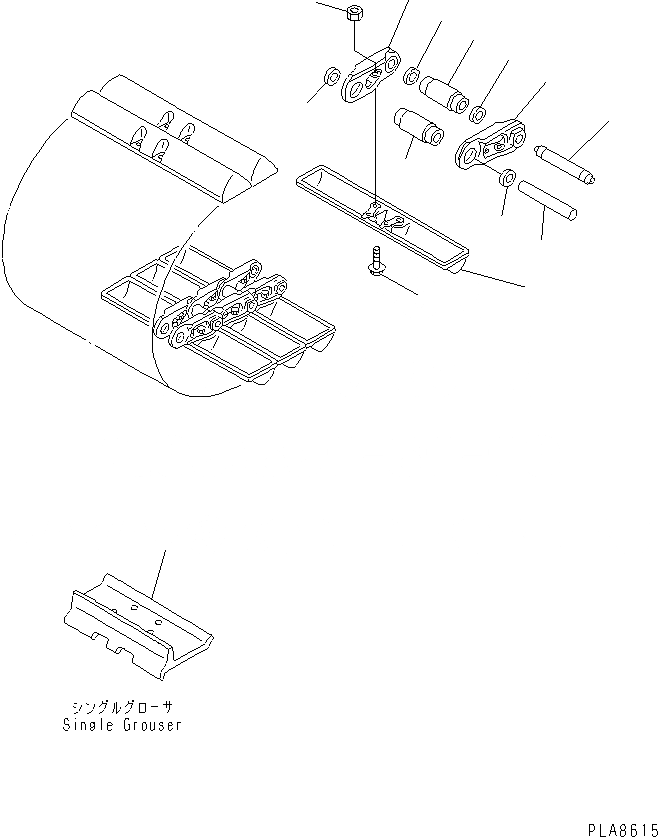 シングルグローサ
Single Grouser

PLA8615